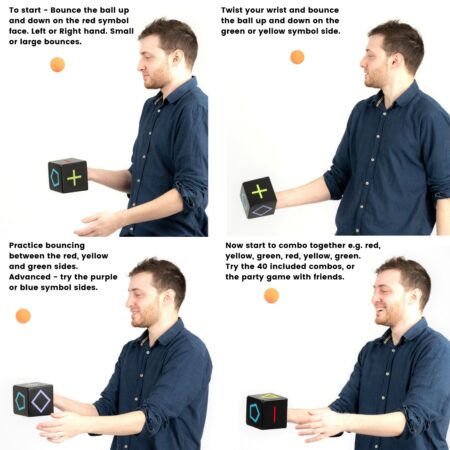 To start - Bounce the ball up and down on the red symbol face. Left or Right hand. Small or large bounces.

Twist your wrist and bounce the ball up and down on the green or yellow symbol side.

Practice bouncing between the red, yellow and green sides. Advanced - try the purple or blue symbol sides.

Now start to combo together e.g. red, yellow, green, red, yellow, green. Try the 40 included combos, or the party game with friends.