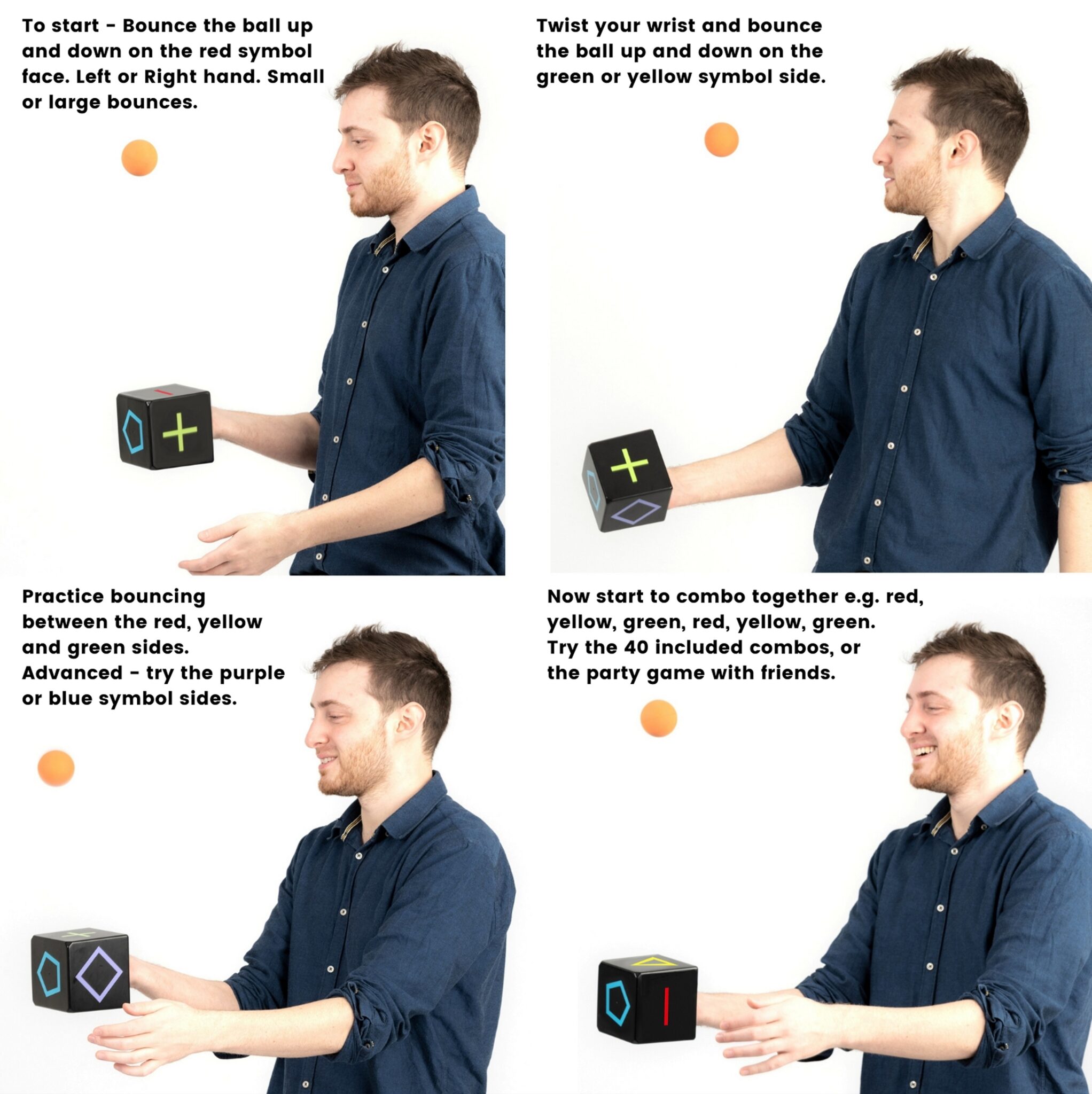 To start - Bounce the ball up and down on the red symbol face. Left or Right hand. Small or large bounces.

Twist your wrist and bounce the ball up and down on the green or yellow symbol side.

Practice bouncing between the red, yellow and green sides. Advanced - try the purple or blue symbol sides.

Now start to combo together e.g. red, yellow, green, red, yellow, green. Try the 40 included combos, or the party game with friends.